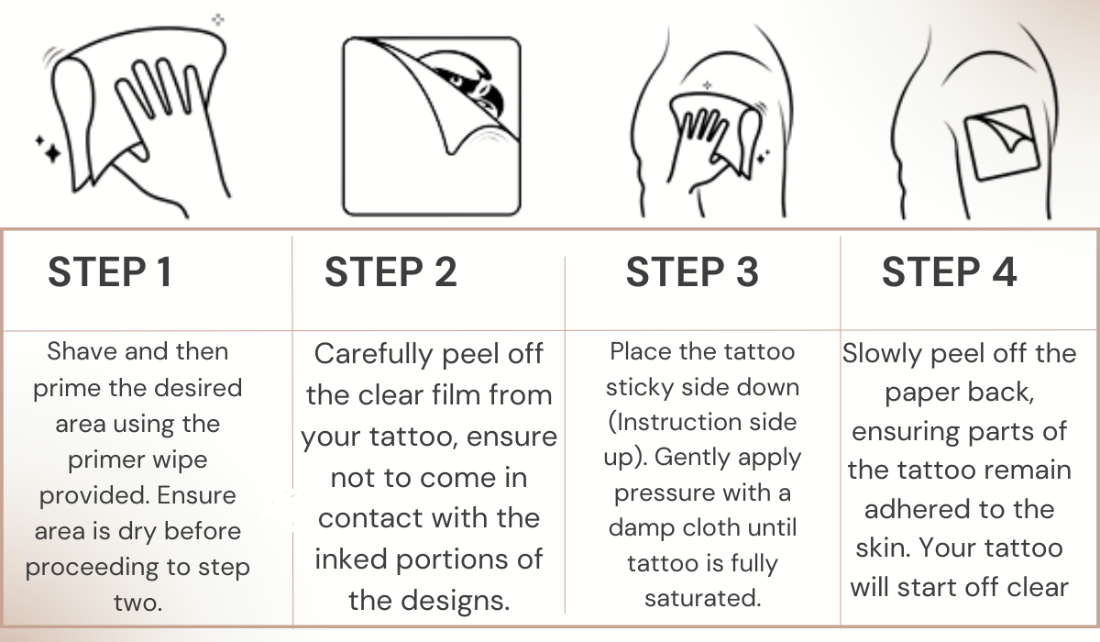 | STEP 1 | STEP 2 | STEP 3 | STEP 4 |
|---|---|---|---|
| Shave and then prime the desired area using the primer wipe provided. Ensure area is dry before proceeding to step two. | Carefully peel off the clear film from your tattoo, ensure not to come in contact with the inked portions of the designs. | Place the tattoo sticky side down (Instruction side up). Gently apply pressure with a damp cloth until tattoo is fully saturated. | Slowly peel off the paper back, ensuring parts of the tattoo remain adhered to the skin. Your tattoo will start off clear |